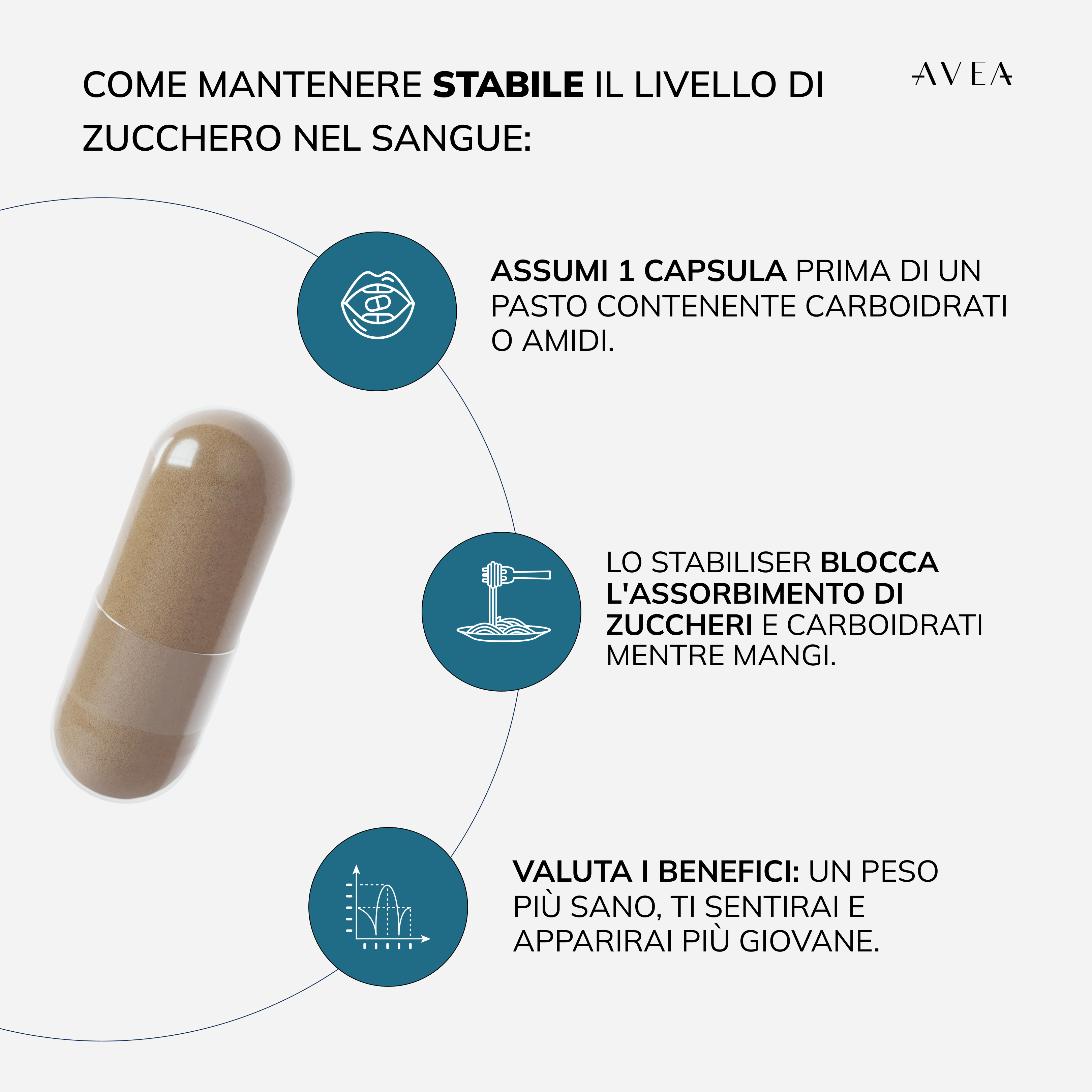 COME MANTENERE STABILE IL LIVELLO DI ZUCCHERO NEL SANGUE:

AVEA

ASSUMI 1 CAPSULA PRIMA DI UN PASTO CONTENENTE CARBOIDRATI O AMIDI.

LO STABILISER BLOCCA L'ASSORBIMENTO DI ZUCCHERI E CARBOIDRATI MENTRE MANGI.

VALUTA I BENEFICI: UN PESO PIÙ SANO, TI SENTIRAI E APPARIRAI PIÙ GIOVANE.